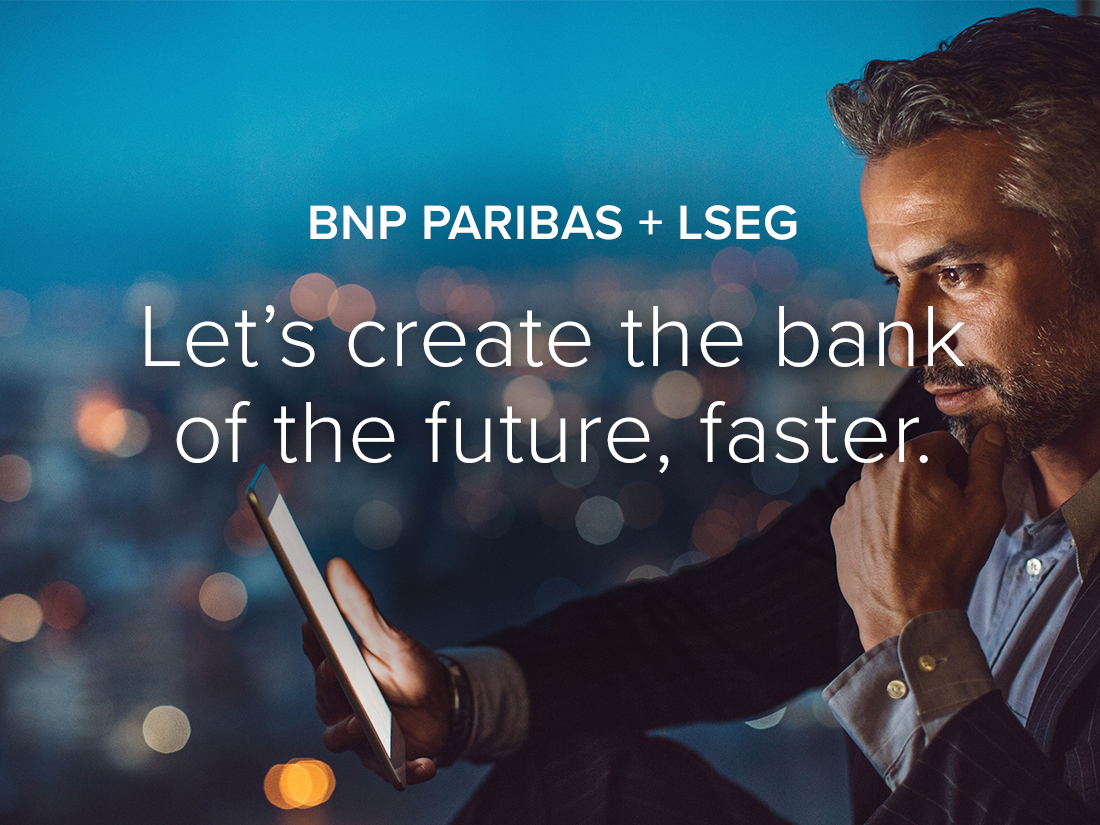 BNP PARIBAS + LSEG

Let’s create the bank of the future, faster.